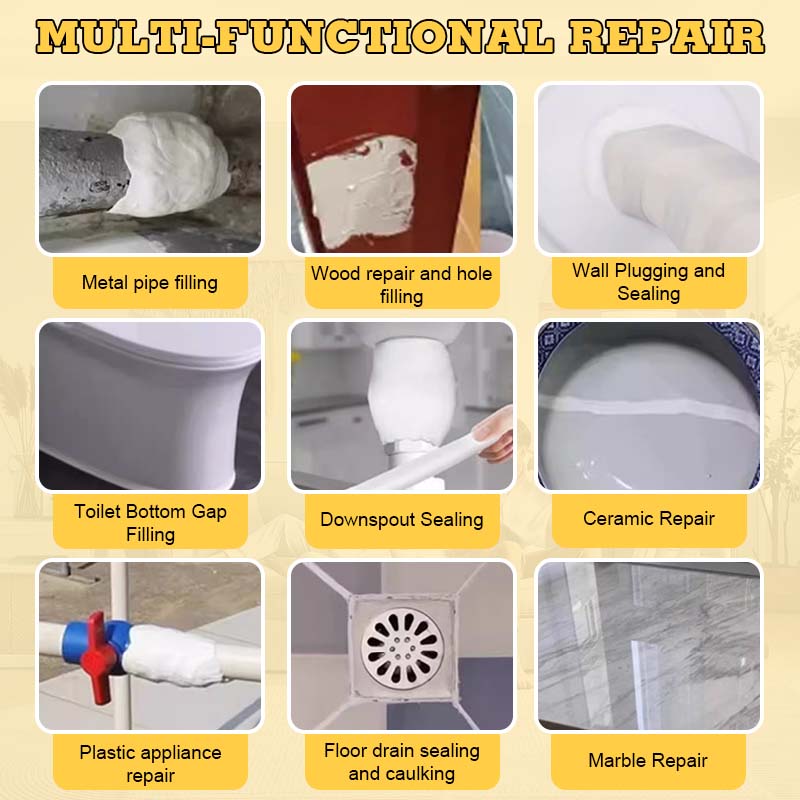 MULTI-FUNCTIONAL REPAIR

Metal pipe filling

Wood repair and hole filling

Wall Plugging and Sealing

Toilet Bottom Gap Filling

Downspout Sealing

Ceramic Repair

Plastic appliance repair

Floor drain sealing and caulking

Marble Repair