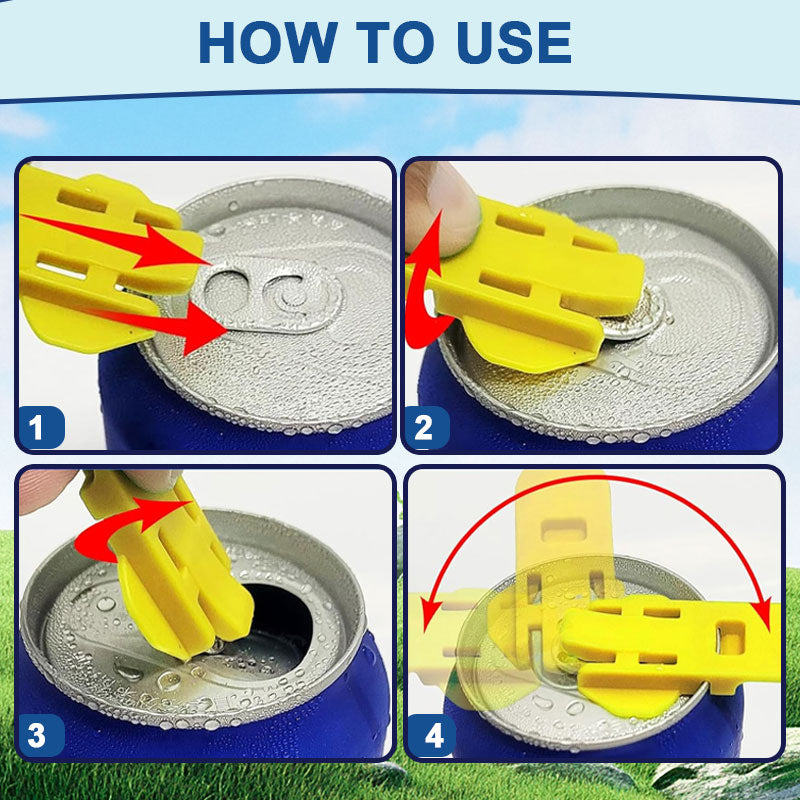 HOW TO USE

1

2

3

4