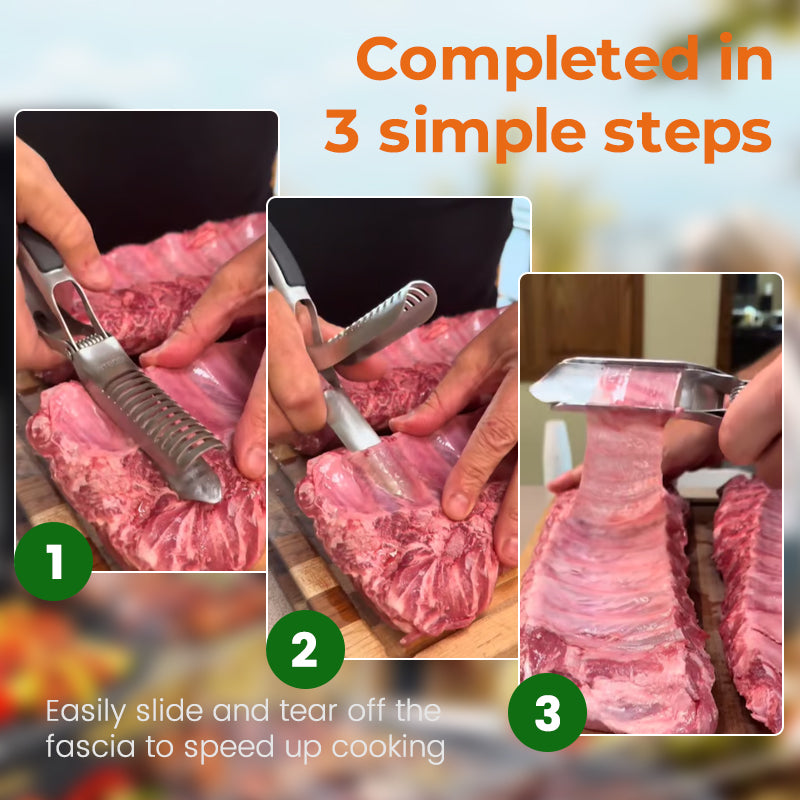 Completed in 3 simple steps

1

2

3

Easily slide and tear off the fascia to speed up cooking