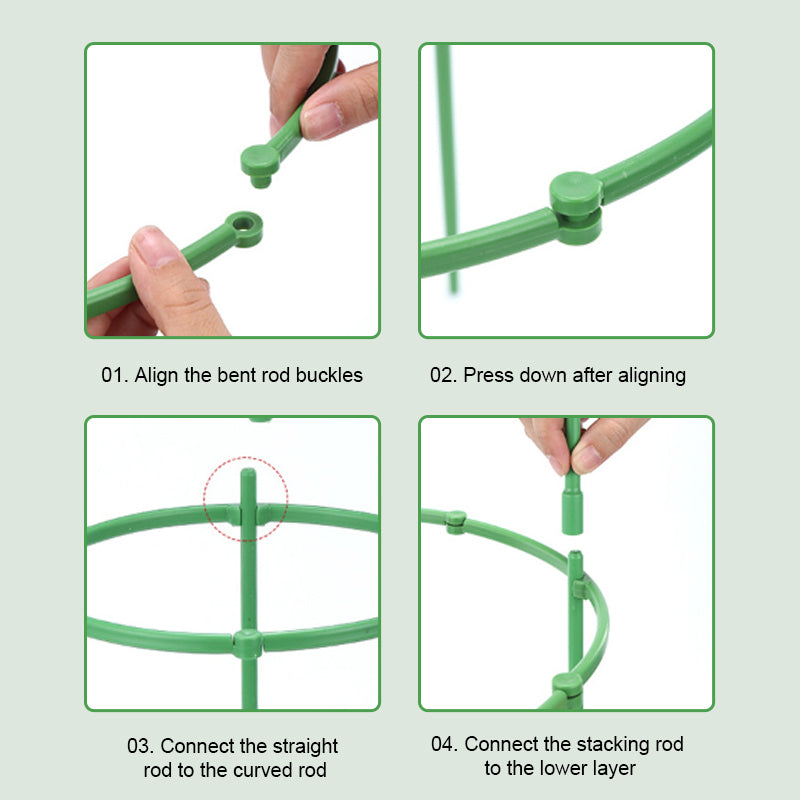 01. Align the bent rod buckles

02. Press down after aligning

03. Connect the straight rod to the curved rod

04. Connect the stacking rod to the lower layer