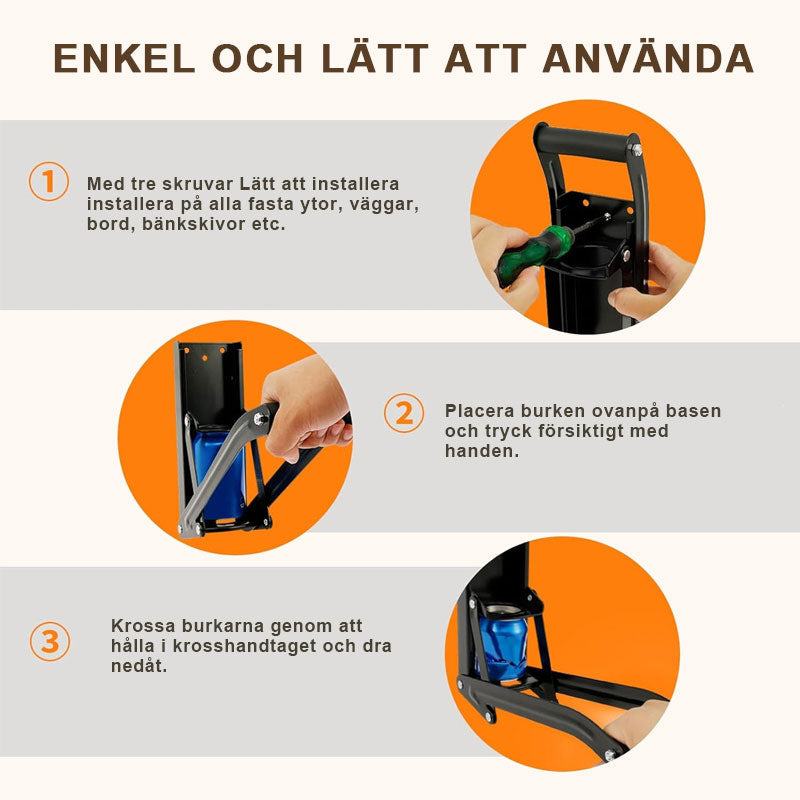 ENKEL OCH LÄTT ATT ANVÄNDA

1

Med tre skruvar Lätt att installera installera på alla fasta ytor, väggar, bord, bänkskivor etc.

2

Placera burken ovanpå basen och tryck försiktigt med handen.

3

Krossa burkarna genom att hålla i krosshandtaget och dra nedåt.