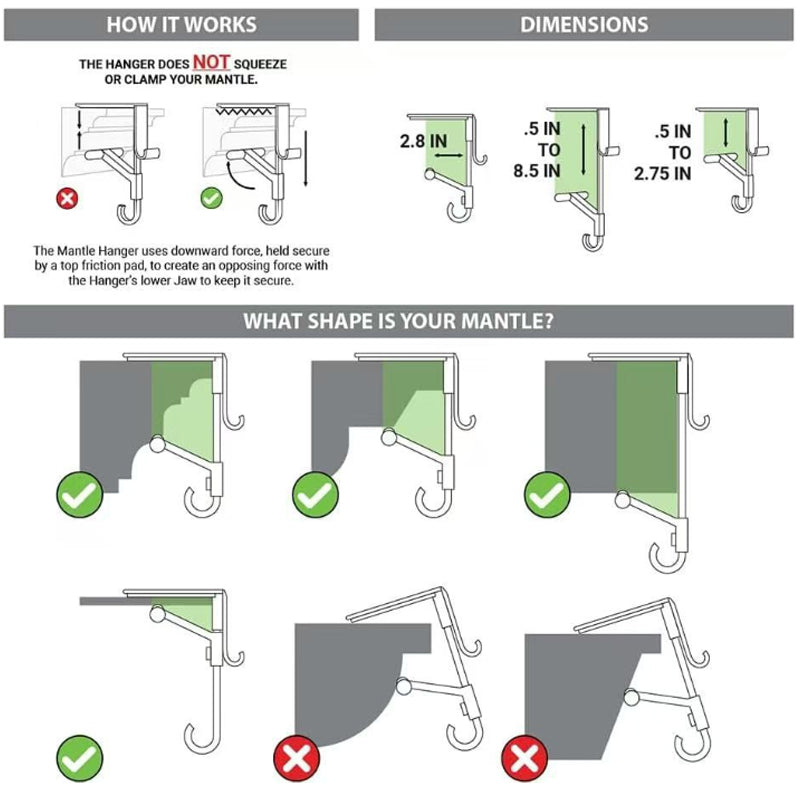 HOW IT WORKS

THE HANGER DOES NOT SQUEEZE OR CLAMP YOUR MANTLE.

The Mantle Hanger uses downward force, held secure by a top friction pad, to create an opposing force with the Hanger's lower Jaw to keep it secure.

DIMENSIONS

2.8 IN

.5 IN TO 8.5 IN

.5 IN TO 2.75 IN

WHAT SHAPE IS YOUR MANTLE?