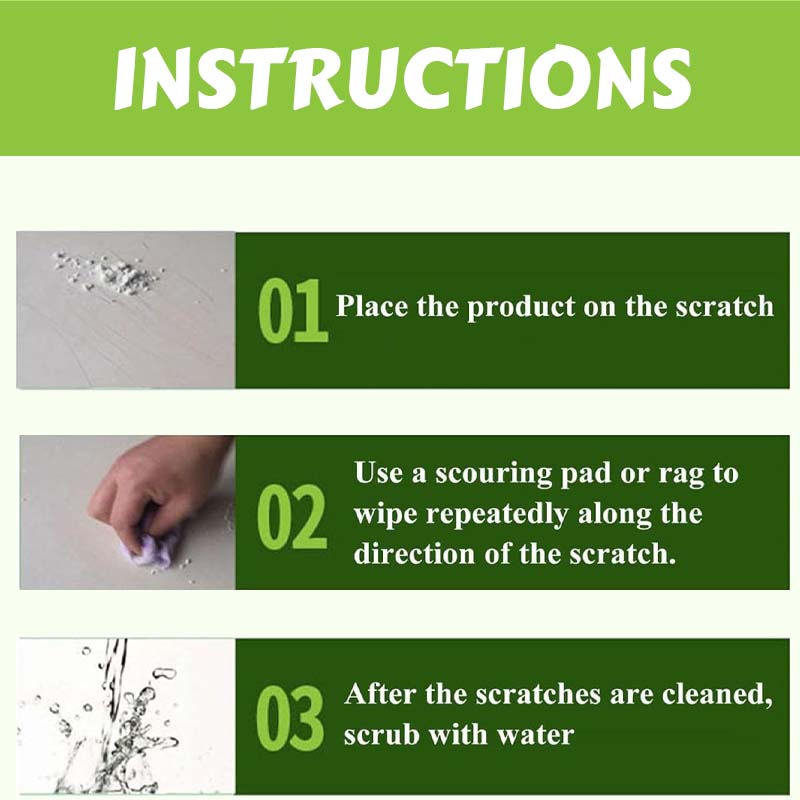 INSTRUCTIONS

01 Place the product on the scratch

02 Use a scouring pad or rag to wipe repeatedly along the direction of the scratch.

03 After the scratches are cleaned, scrub with water