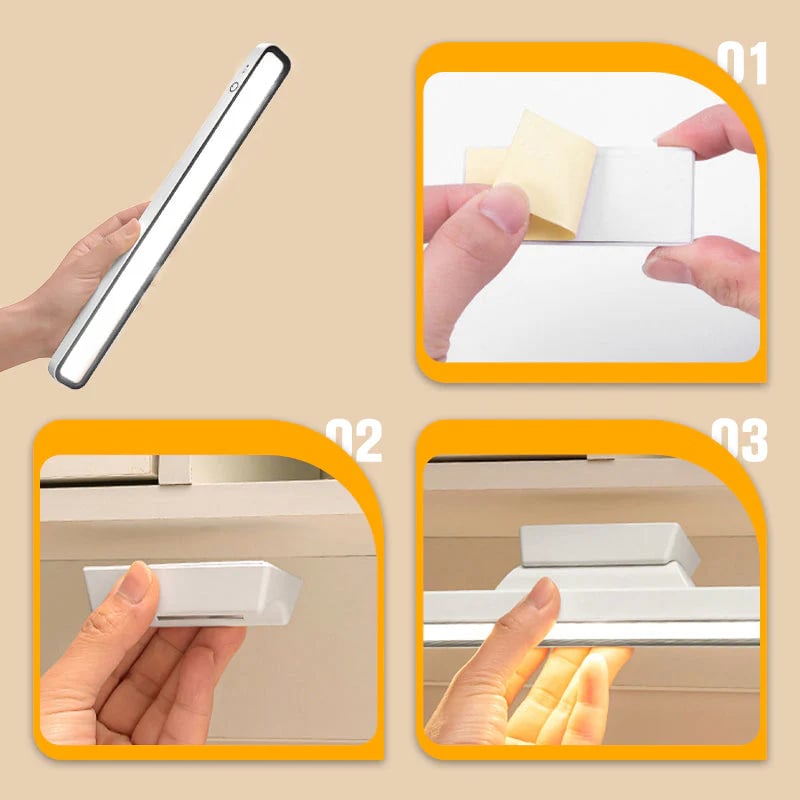 01

02

03